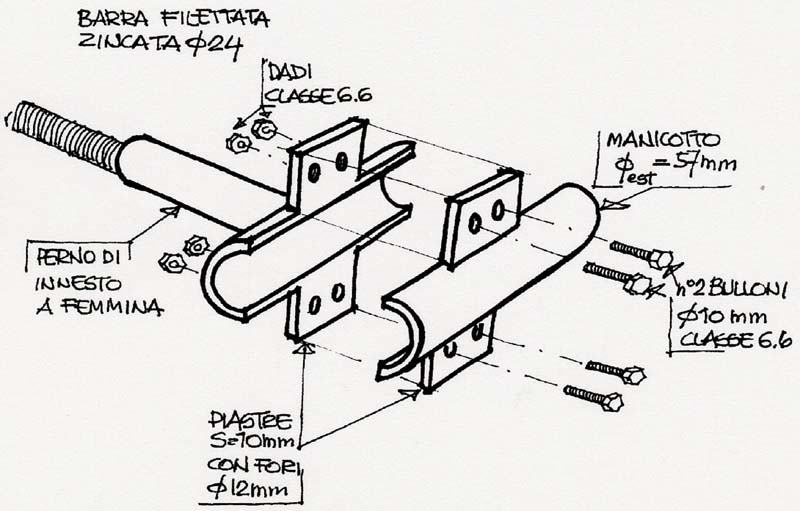 BARRA FILETTATA ZINCATA $\phi 24$

DADI CLASSE 6.6

MANICOTTO $\phi_{est} = 57$mm

PERNO DI INNESTO A FEMMINA

n°2 BULLONI $\phi 10$ mm CLASSE 6.6

PIASTRE S=10mm CON FORI $\phi 12$mm